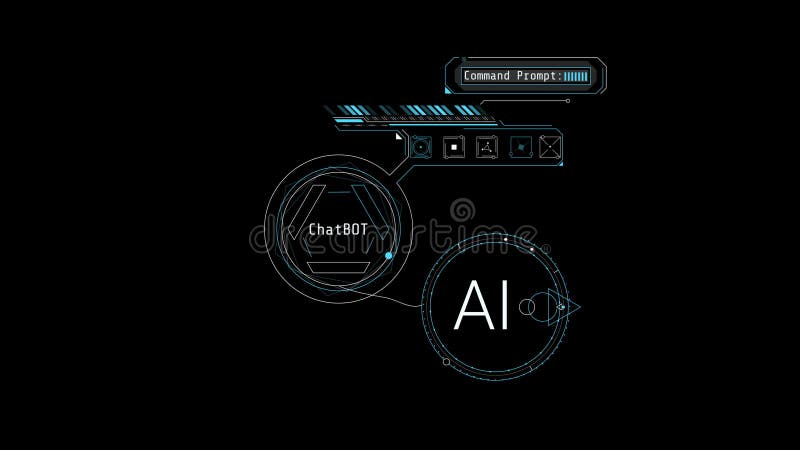 Command Prompt:

ChatBOT

dreamstime

AI