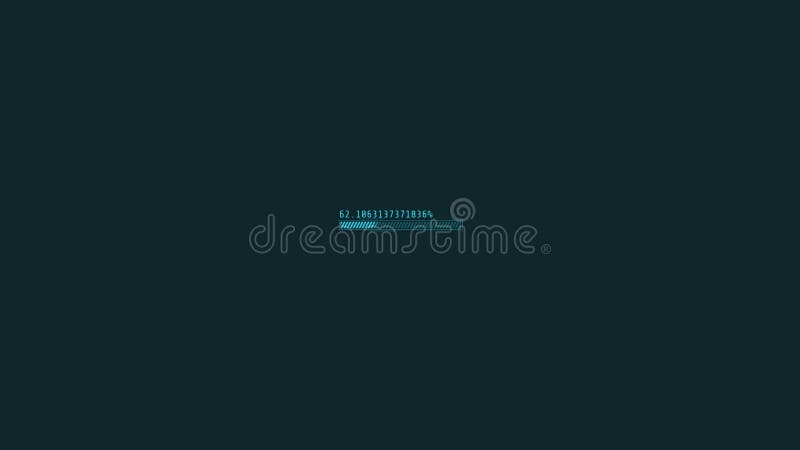 62.1063137371036%

dreamstime®