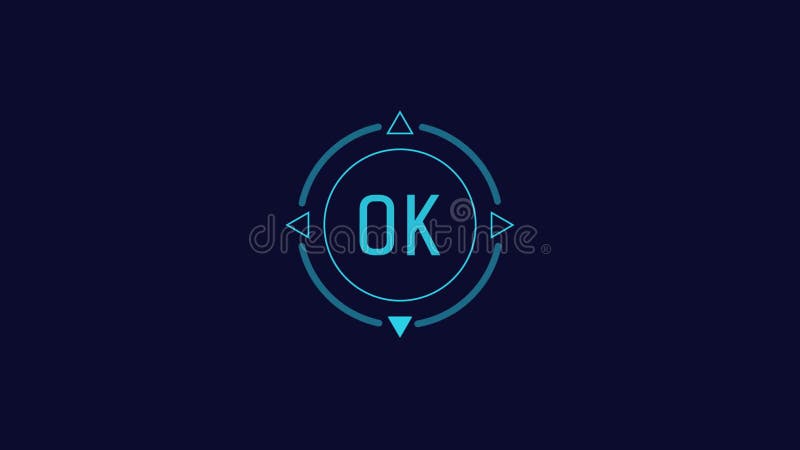 OK
dreamstime®