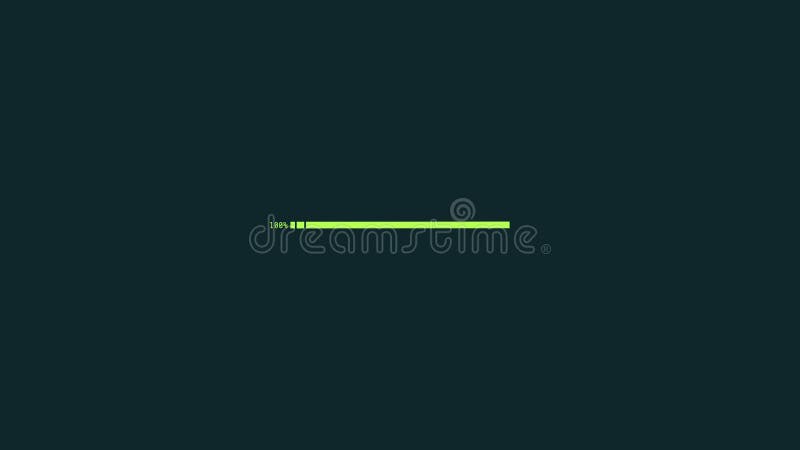 100%

dreamstime®