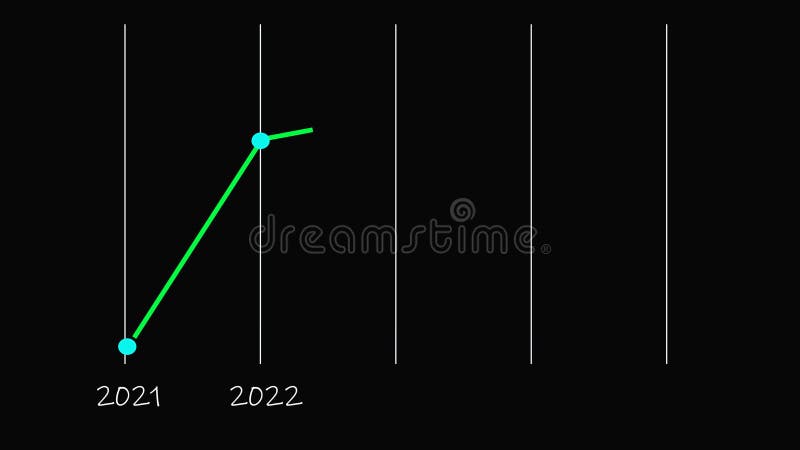 dreamstime®

2021 2022