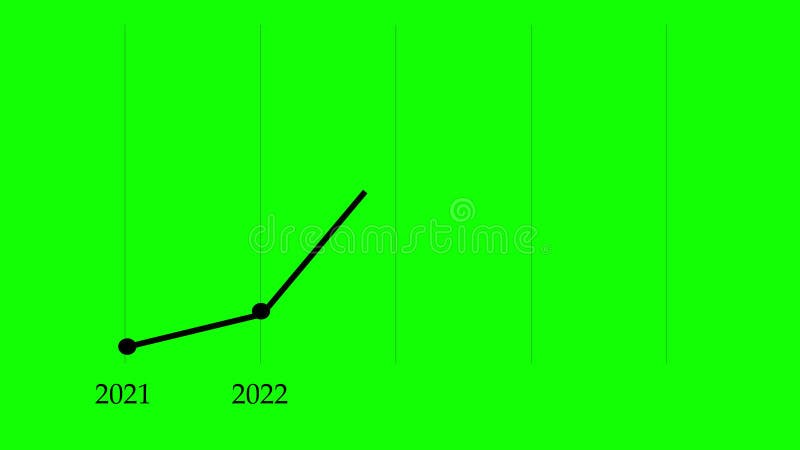 dreamstime

2021 2022