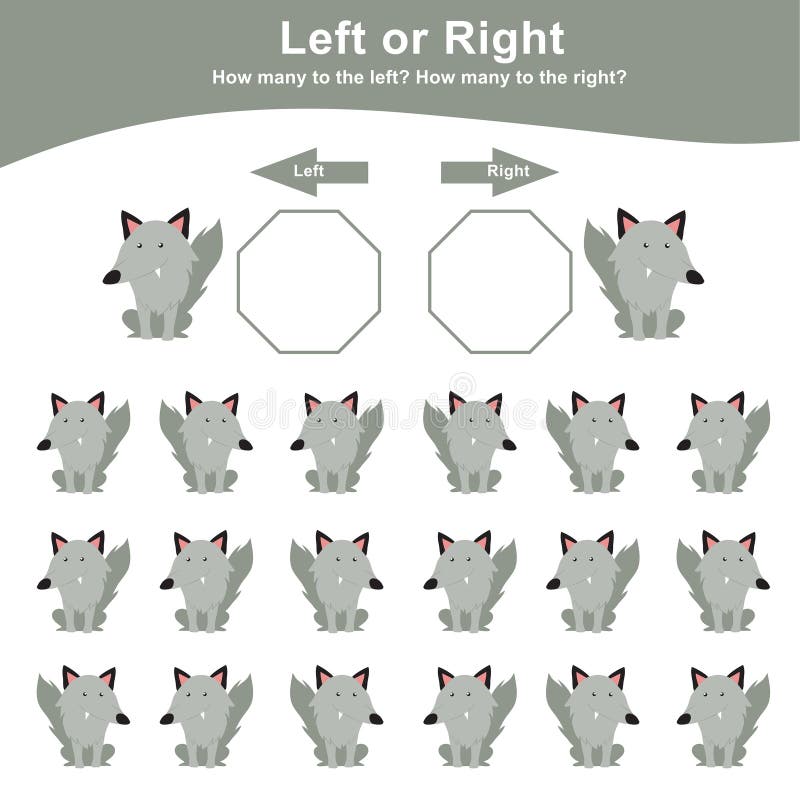 Left or Right
How many to the left? How many to the right?

Left

Right

dreamstime