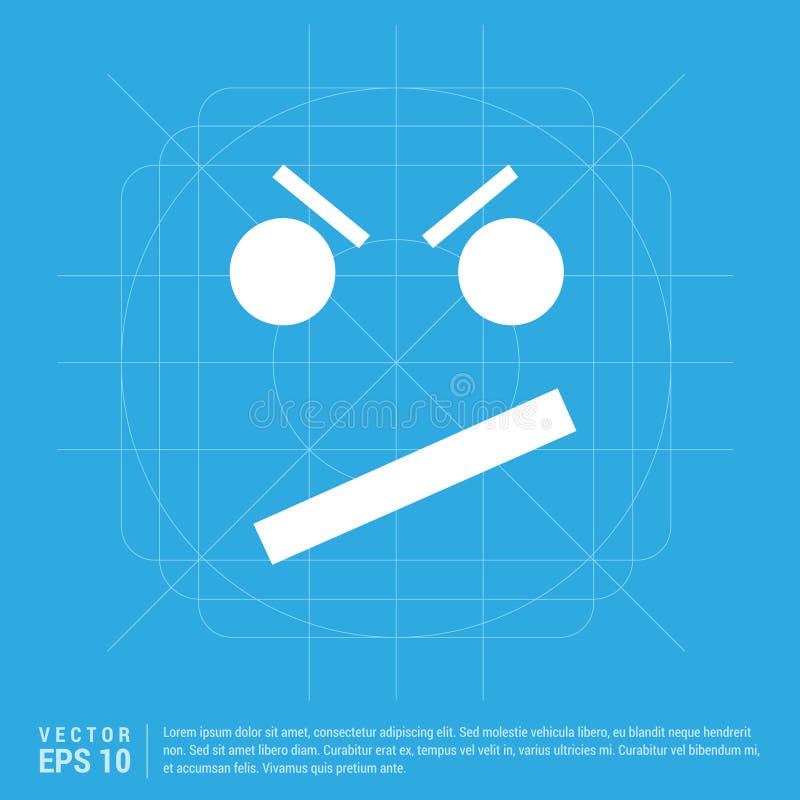 dreamstime

VECTOR
EPS 10

Lorem ipsum dolor sit amet, consectetur adipiscing elit. Sed molestie vehicula libero, eu blandit neque hendrerit non. Sed sit amet libero diam. Curabitur erat ex, tempus vel velit in, varius ultricies mi. Curabitur vel bibendum mi, et accumsan felis. Vivamus quis pretium ante.