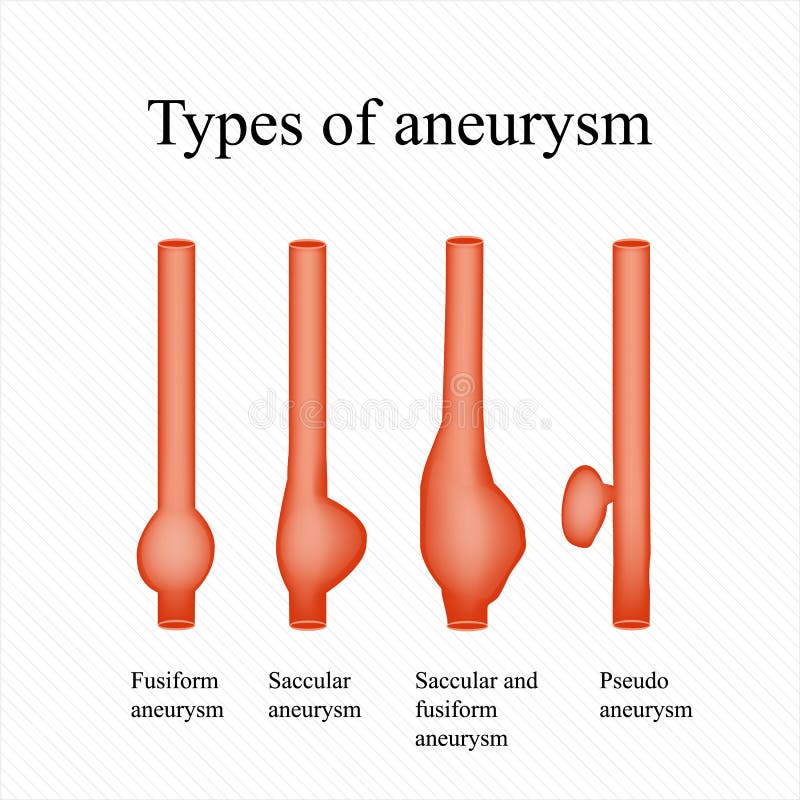 Types of aneurysm

dreamstime

Fusiform aneurysm

Saccular aneurysm

Saccular and fusiform aneurysm

Pseudo aneurysm