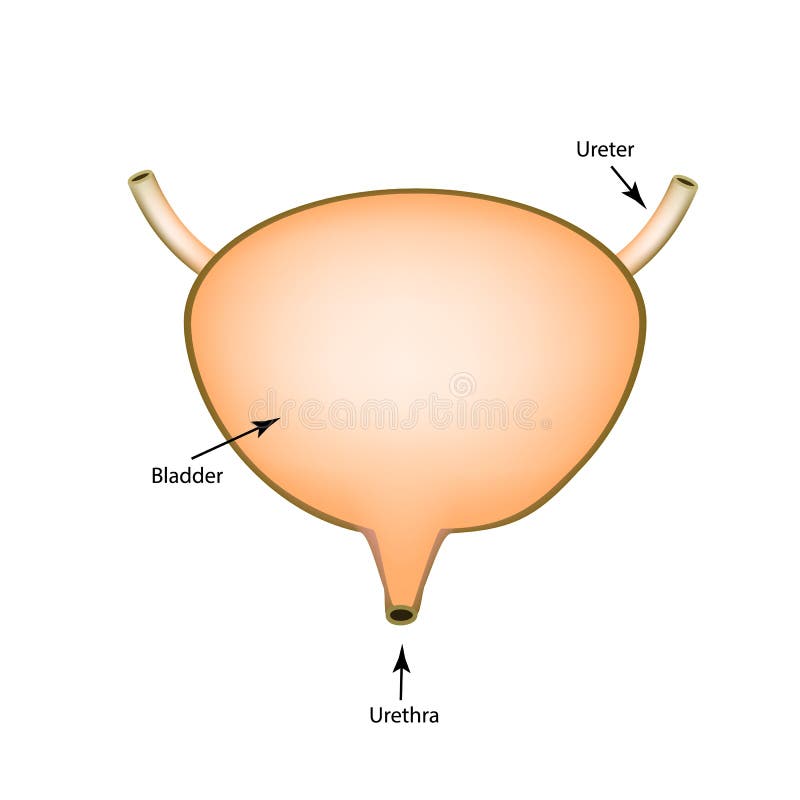 Ureter

dreamstime

Bladder

Urethra