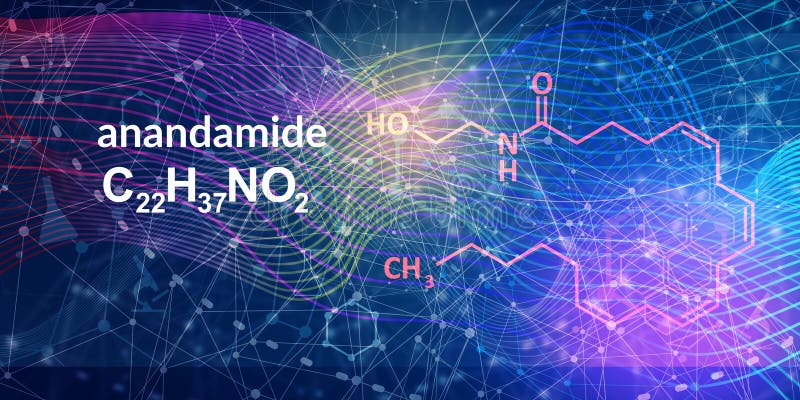 anandamide
$C_{22}H_{37}NO_2$

HO
O
N
H
$CH_3$