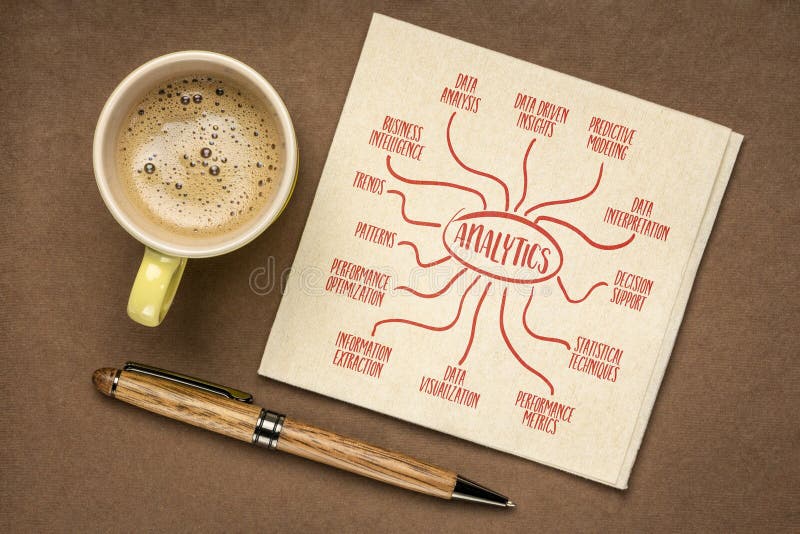 ANALYTICS

DATA ANALYSIS

DATA DRIVEN INSIGHTS

PREDICTIVE MODELING

DATA INTERPRETATION

DECISION SUPPORT

STATISTICAL TECHNIQUES

PERFORMANCE METRICS

DATA VISUALIZATION

INFORMATION EXTRACTION

PERFORMANCE OPTIMIZATION

PATTERNS

TRENDS

BUSINESS INTELLIGENCE

dreamstime