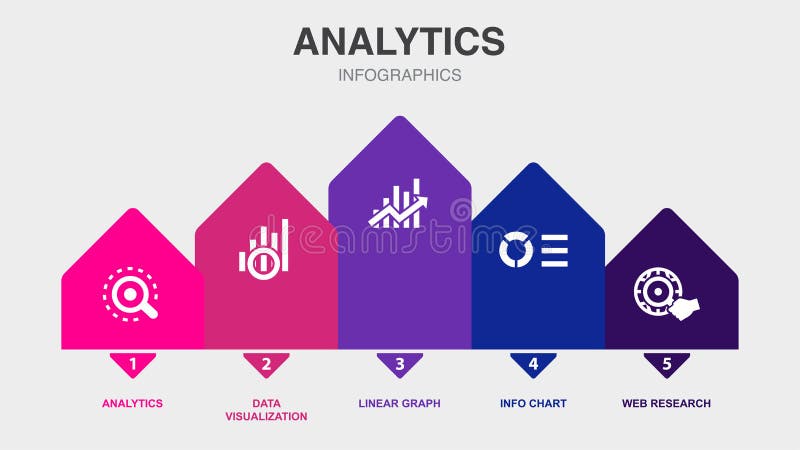 ANALYTICS
INFOGRAPHICS

dreamstime

1
ANALYTICS

2
DATA VISUALIZATION

3
LINEAR GRAPH

4
INFO CHART

5
WEB RESEARCH