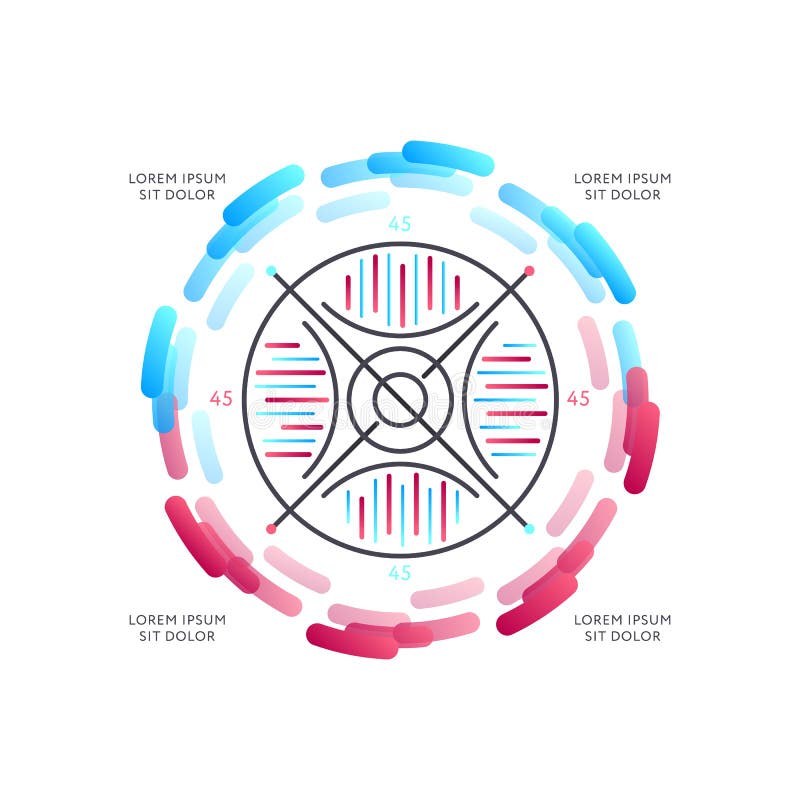 LOREM IPSUM
SIT DOLOR

LOREM IPSUM
SIT DOLOR

45

45

45

45

LOREM IPSUM
SIT DOLOR

LOREM IPSUM
SIT DOLOR