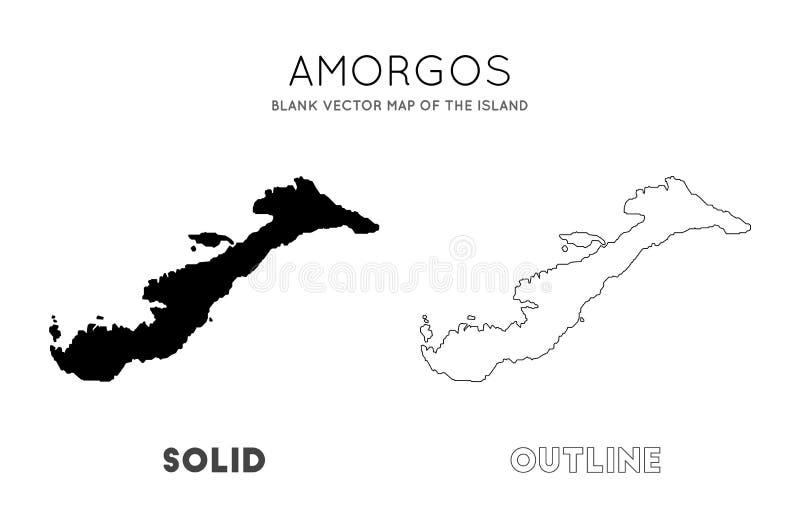 AMORGOS
BLANK VECTOR MAP OF THE ISLAND

dreamstime

SOLID

OUTLINE