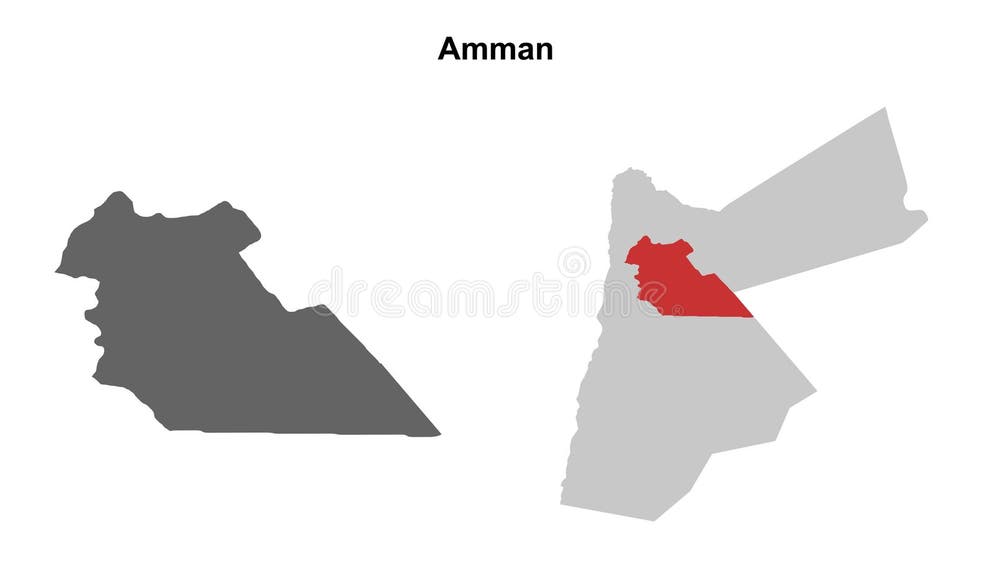 Amman

dreamstime