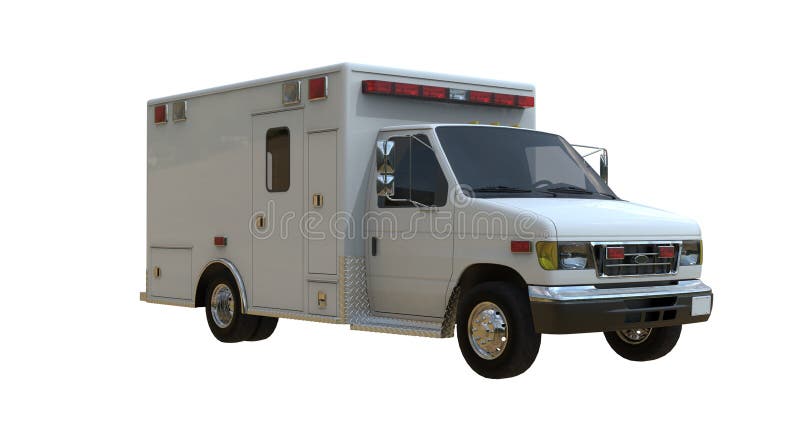 dreamstime