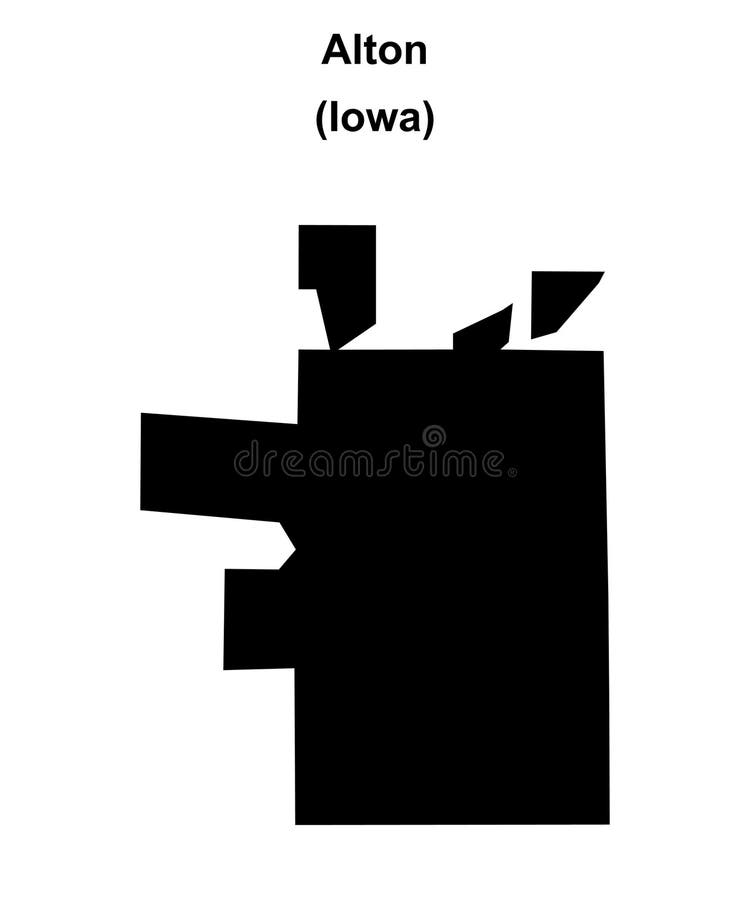 Alton
(Iowa)

dreamstime