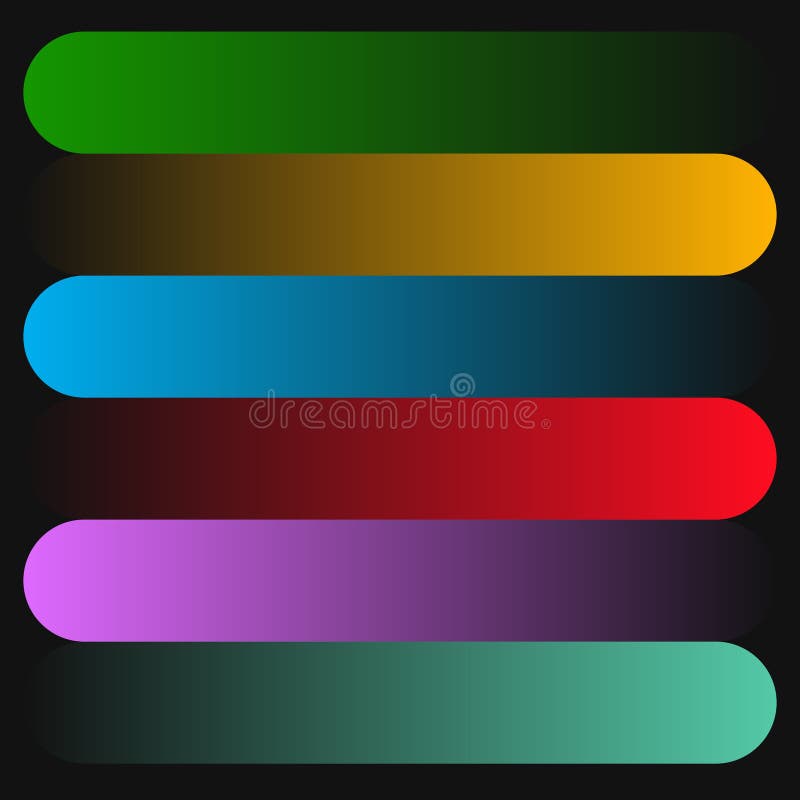 dreamstime