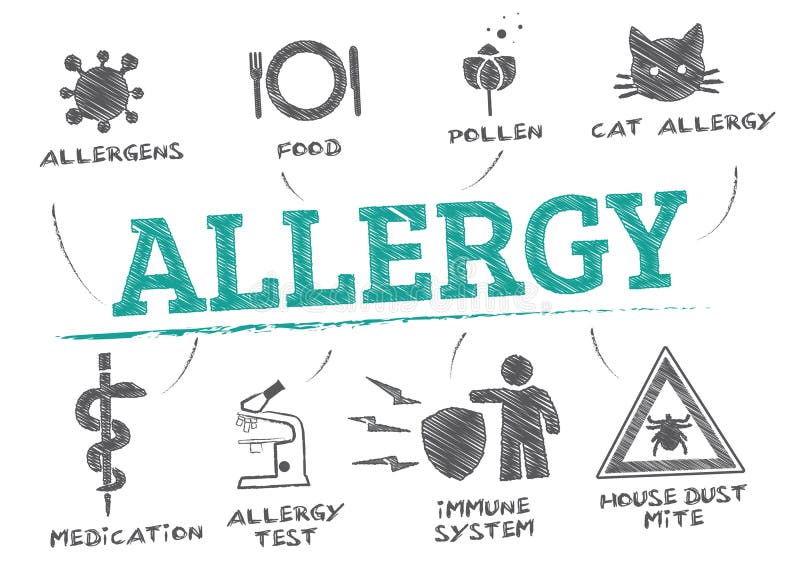 ALLERGENS

FOOD

POLLEN

CAT ALLERGY

ALLERGY

MEDICATION

ALLERGY TEST

IMMUNE SYSTEM

HOUSE DUST MITE