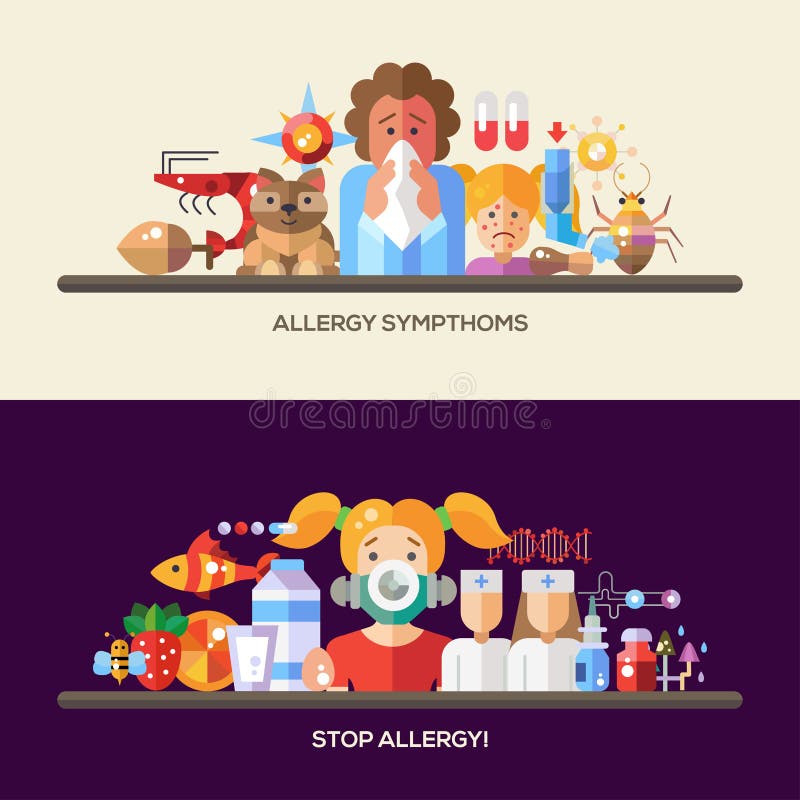 ALLERGY SYMPTHOMS

dreamstime

STOP ALLERGY!