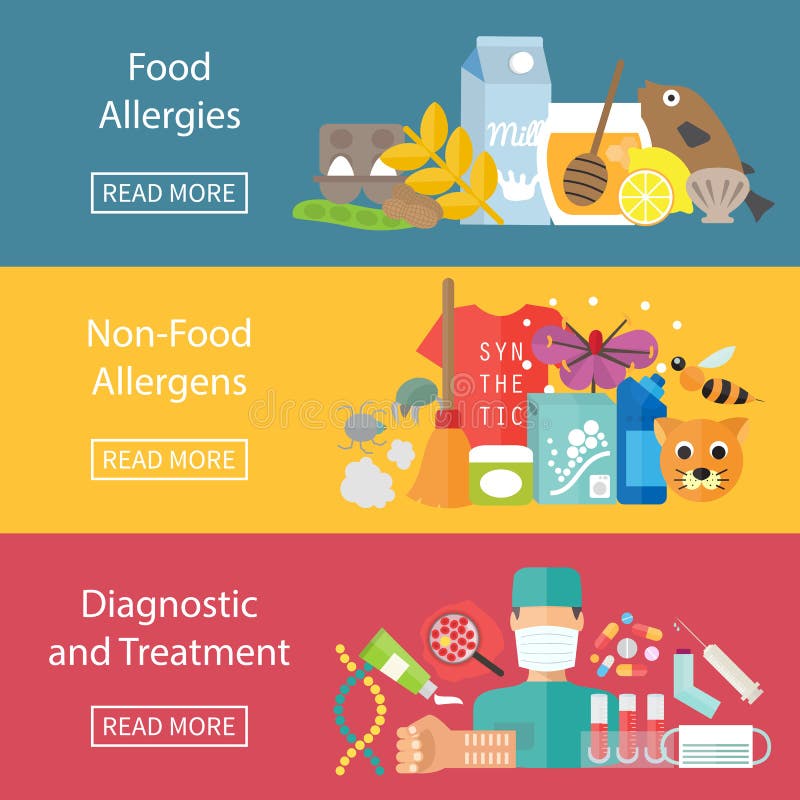 Food Allergies

READ MORE

Milk

Non-Food Allergens

READ MORE

SYN THE TIC

dreamstime

Diagnostic and Treatment

READ MORE