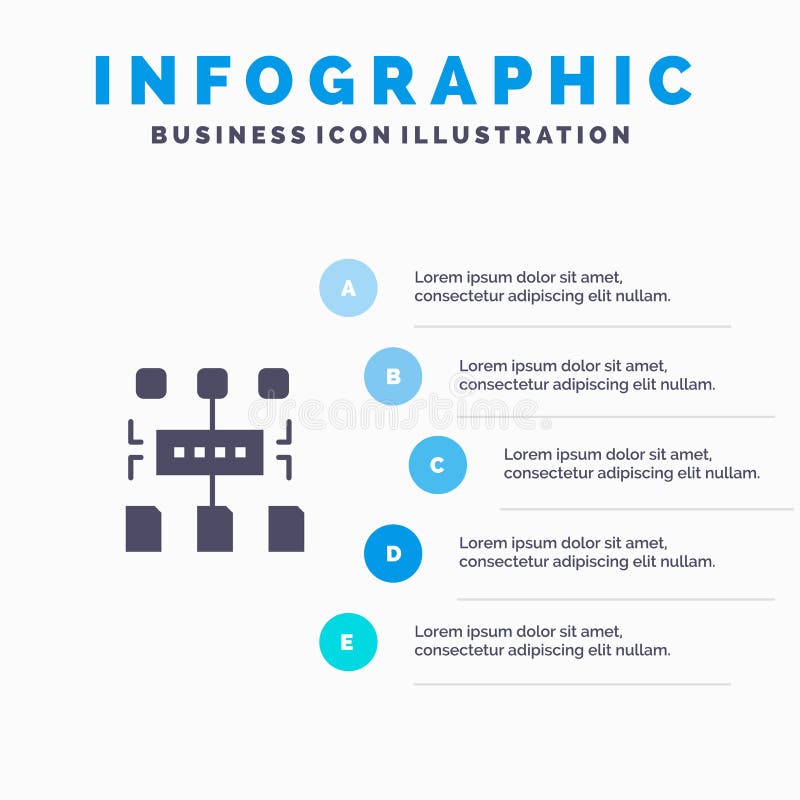 INFOGRAPHIC
BUSINESS ICON ILLUSTRATION

A
Lorem ipsum dolor sit amet, consectetur adipiscing elit nullam.

B
Lorem ipsum dolor sit amet, consectetur adipiscing elit nullam.

dreamstime

C
Lorem ipsum dolor sit amet, consectetur adipiscing elit nullam.

D
Lorem ipsum dolor sit amet, consectetur adipiscing elit nullam.

E
Lorem ipsum dolor sit amet, consectetur adipiscing elit nullam.