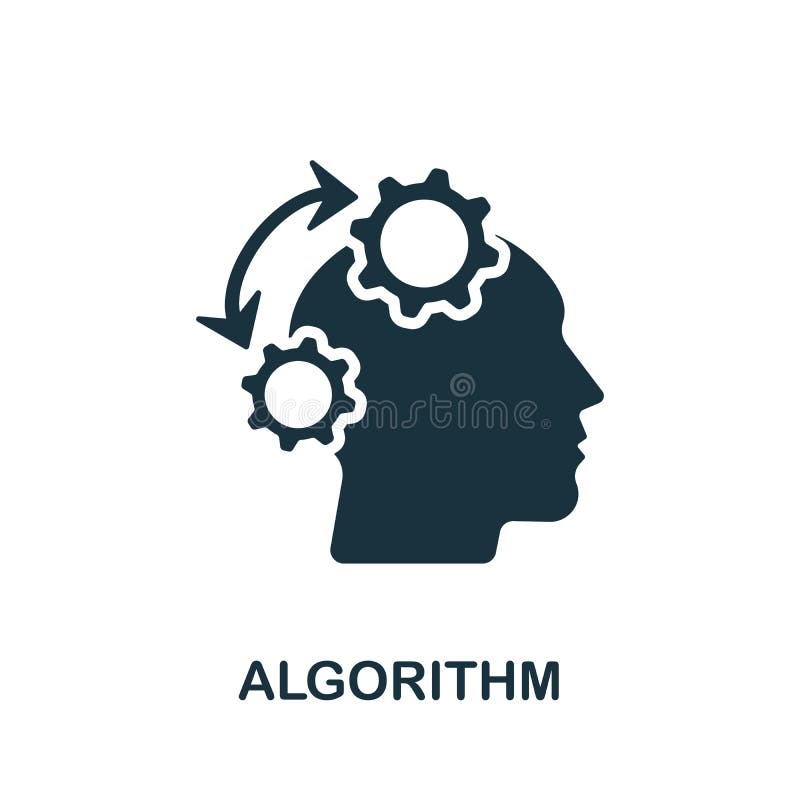 dreamstime

ALGORITHM