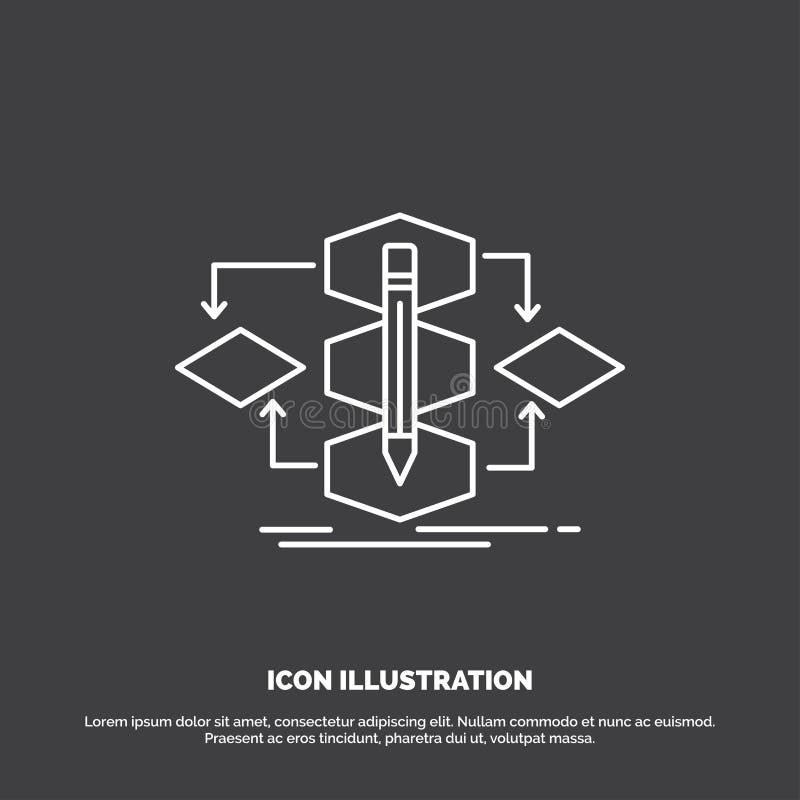 dreamstime

ICON ILLUSTRATION

Lorem ipsum dolor sit amet, consectetur adipiscing elit. Nullam commodo et nunc ac euismod. Praesent ac eros tincidunt, pharetra dui ut, volutpat massa.