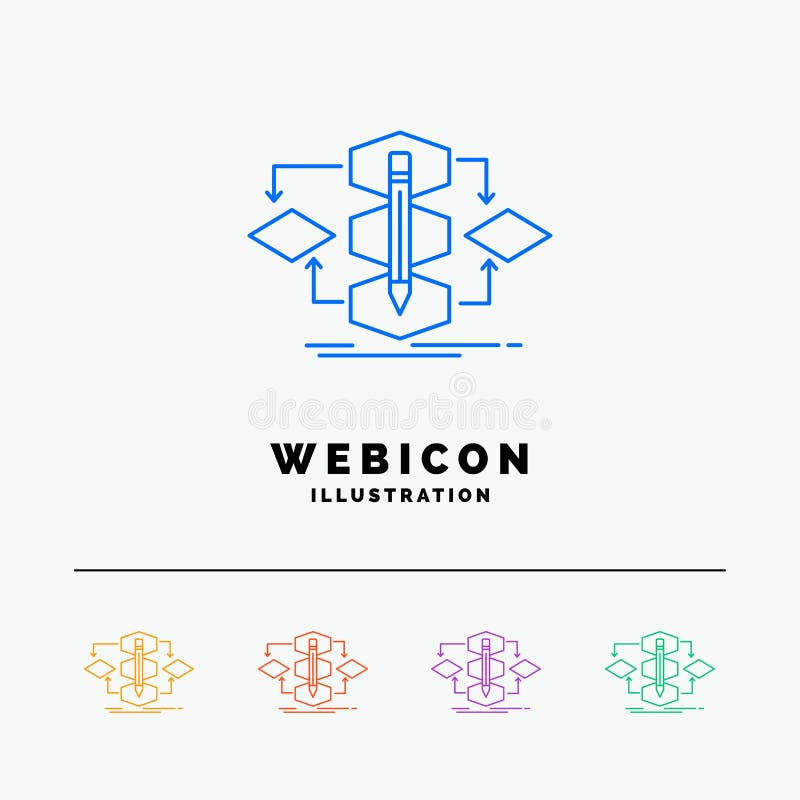 dreamstime

WEBICON
ILLUSTRATION