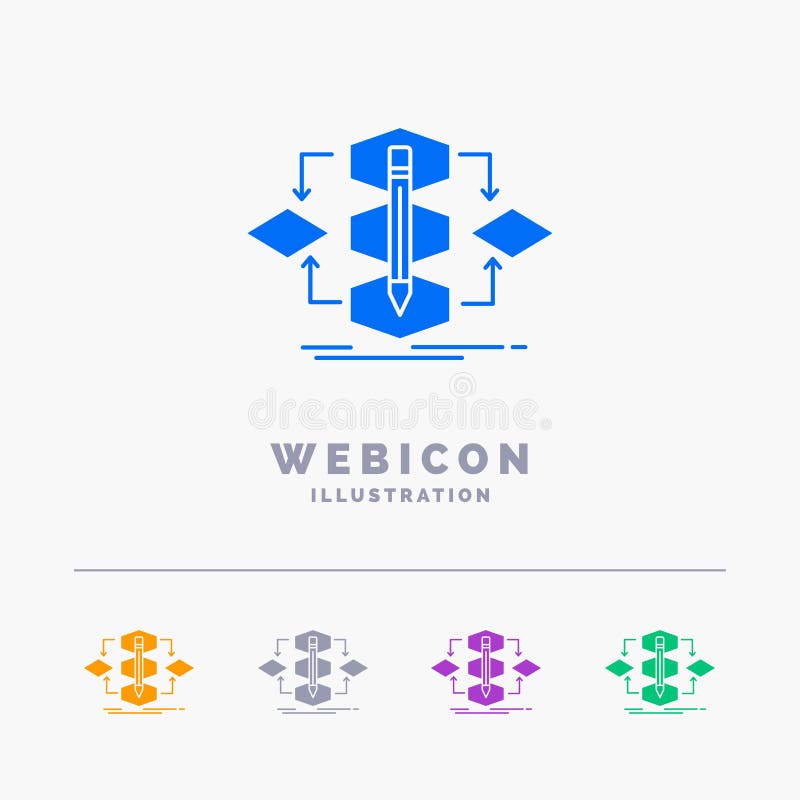 dreamstime

WEBICON
ILLUSTRATION