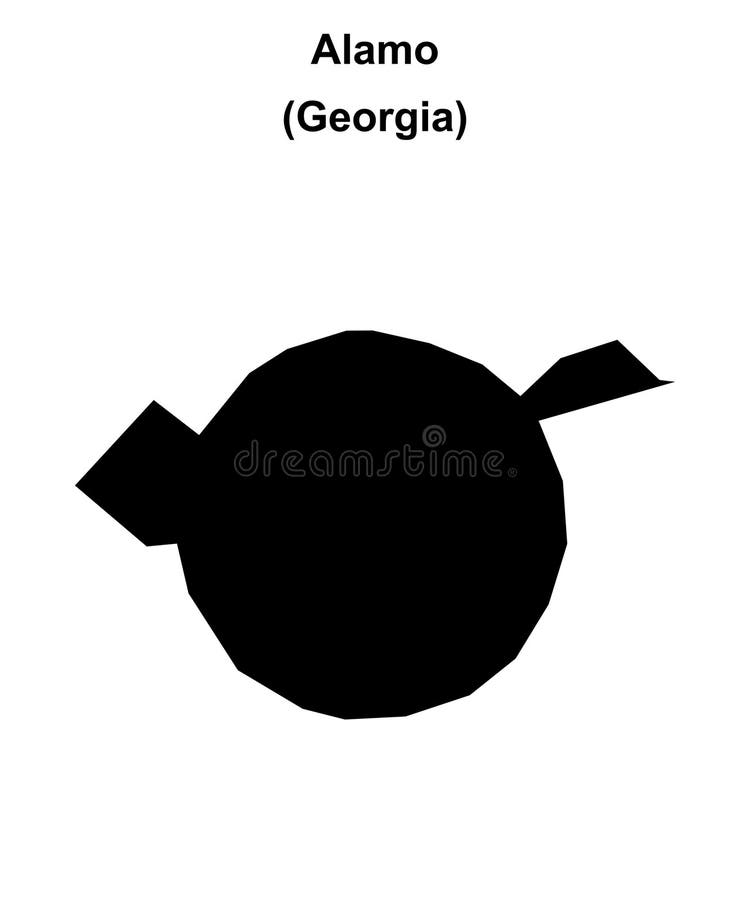 Alamo
(Georgia)

dreamstime