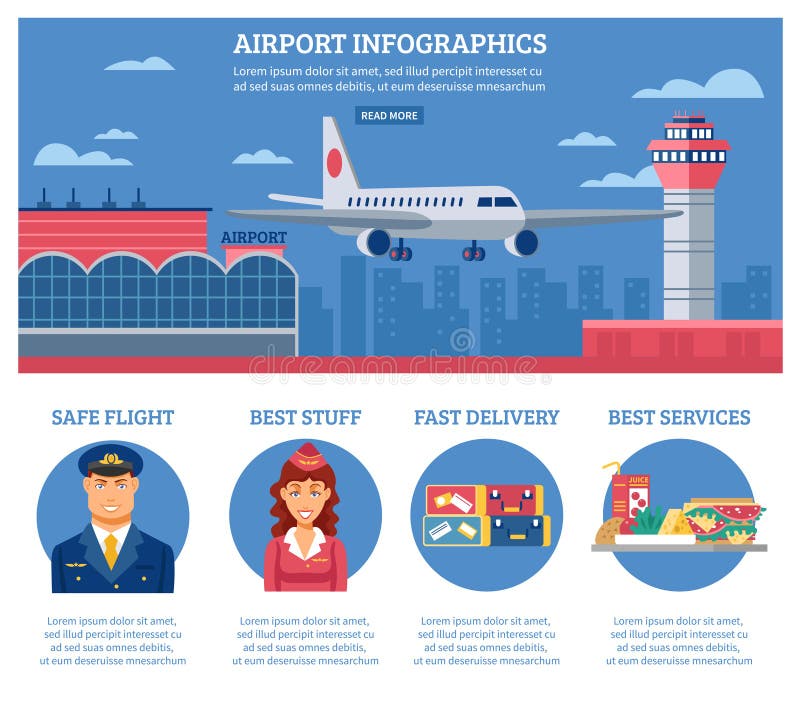 AIRPORT INFOGRAPHICS

Lorem ipsum dolor sit amet, sed illud percipit interesset cu ad sed suas omnes debitis, ut eum deseruisse mnesarchum

READ MORE

AIRPORT

dreamstime

SAFE FLIGHT

Lorem ipsum dolor sit amet, sed illud percipit interesset cu ad sed suas omnes debitis, ut eum deseruisse mnesarchum

BEST STUFF

Lorem ipsum dolor sit amet, sed illud percipit interesset cu ad sed suas omnes debitis, ut eum deseruisse mnesarchum

FAST DELIVERY

Lorem ipsum dolor sit amet, sed illud percipit interesset cu ad sed suas omnes debitis, ut eum deseruisse mnesarchum

BEST SERVICES

JUICE

Lorem ipsum dolor sit amet, sed illud percipit interesset cu ad sed suas omnes debitis, ut eum deseruisse mnesarchum