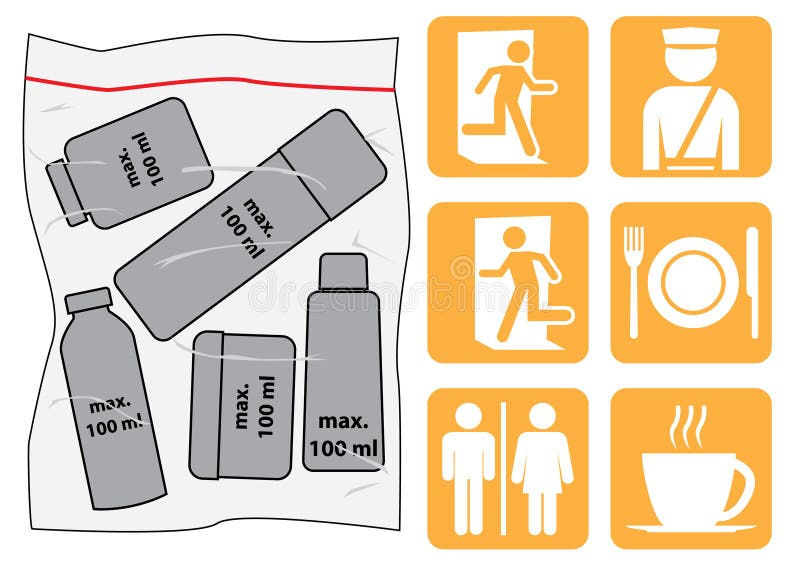 max.
100 ml

max.
100 ml

max.
100 ml

max.
100 ml

max.
100 ml

dreamstime