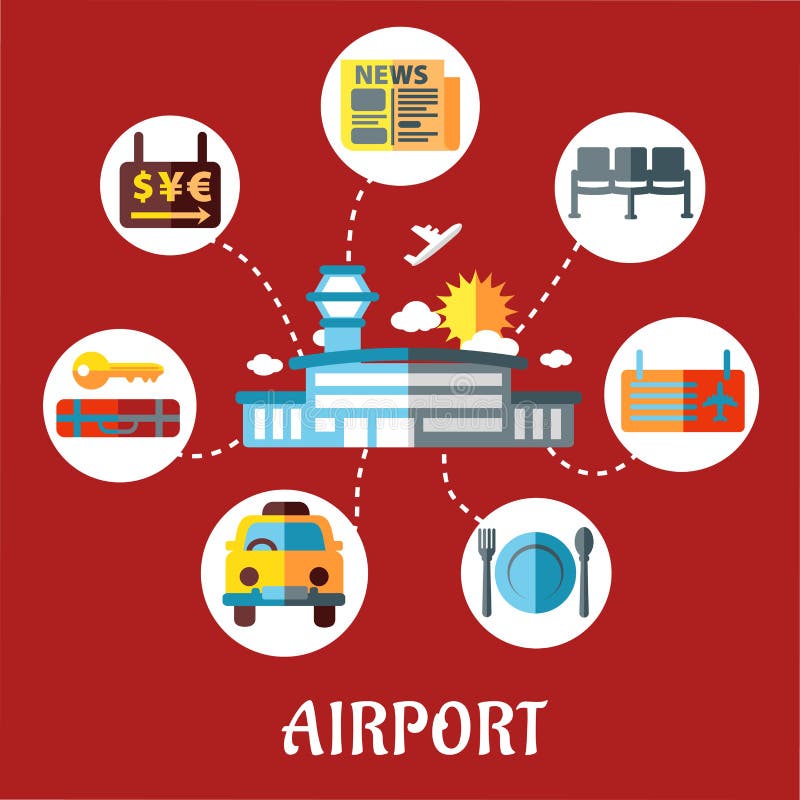 NEWS

$¥€

dreamstime

AIRPORT