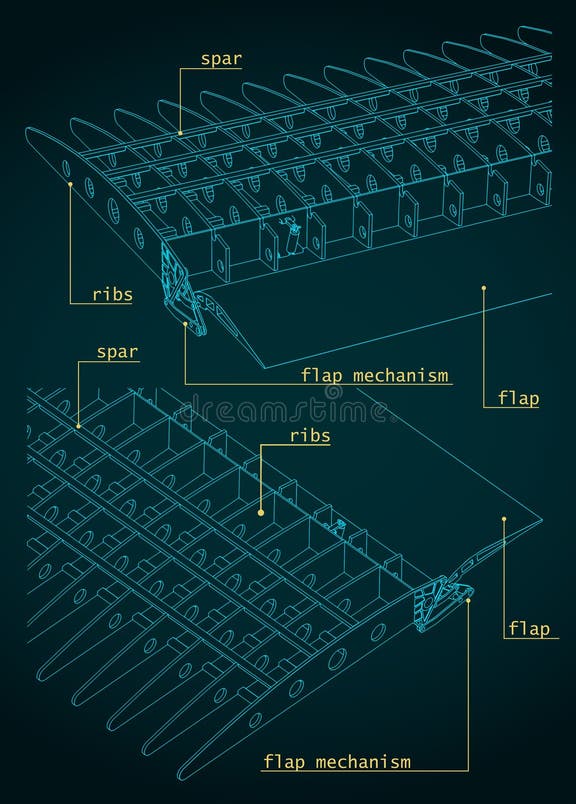 spar

ribs

flap mechanism

flap

spar

dreamstime

ribs

flap

flap mechanism