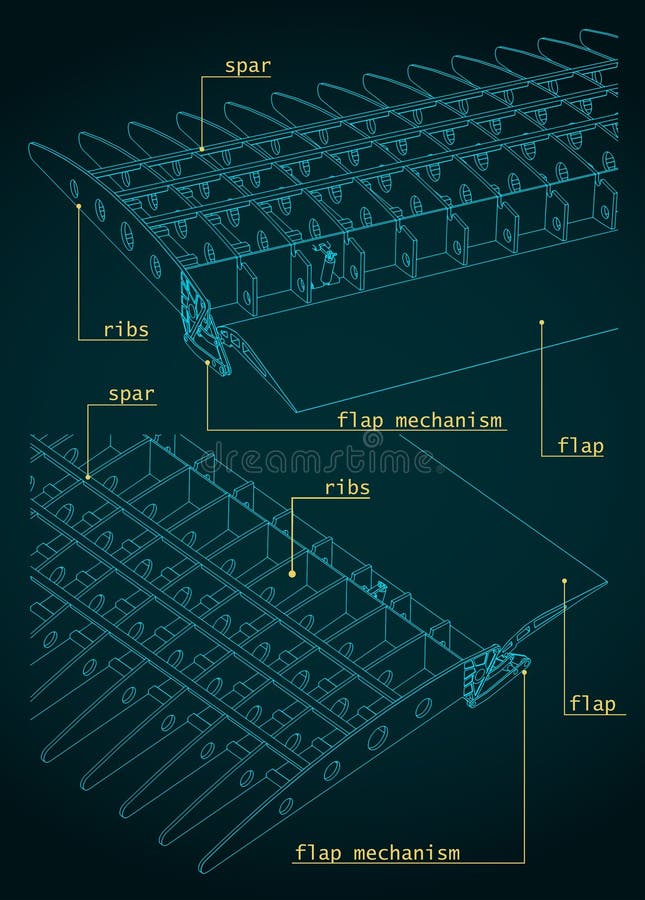 spar

ribs

flap mechanism

flap

spar

dreamstime

ribs

flap

flap mechanism