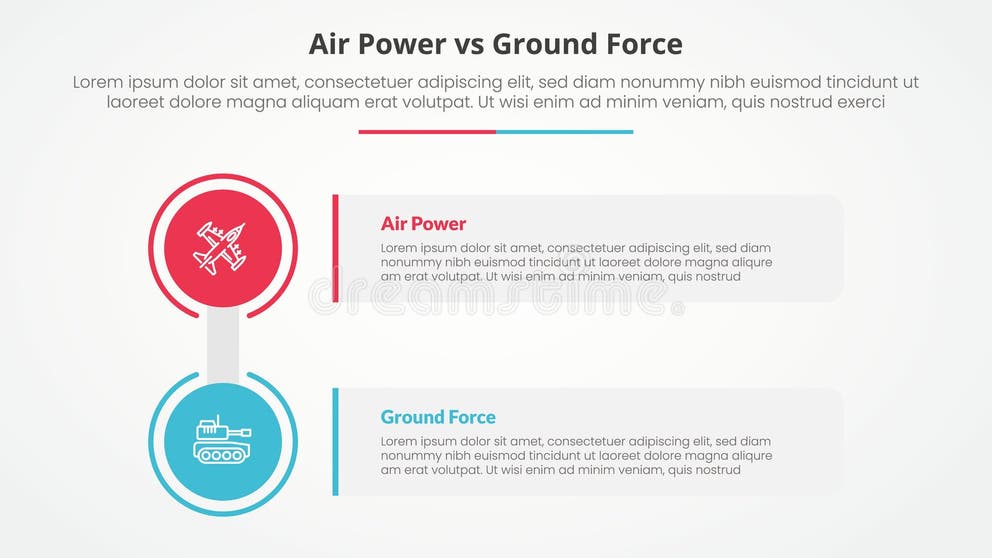 Air Power vs Ground Force

Lorem ipsum dolor sit amet, consectetuer adipiscing elit, sed diam nonummy nibh euismod tincidunt ut laoreet dolore magna aliquam erat volutpat. Ut wisi enim ad minim veniam, quis nostrud exerci

Air Power

Lorem ipsum dolor sit amet, consectetuer adipiscing elit, sed diam nonummy nibh euismod tincidunt ut laoreet dolore magna aliquam erat volutpat. Ut wisi enim ad minim veniam, quis nostrud

dreamstime

Ground Force

Lorem ipsum dolor sit amet, consectetuer adipiscing elit, sed diam nonummy nibh euismod tincidunt ut laoreet dolore magna aliquam erat volutpat. Ut wisi enim ad minim veniam, quis nostrud