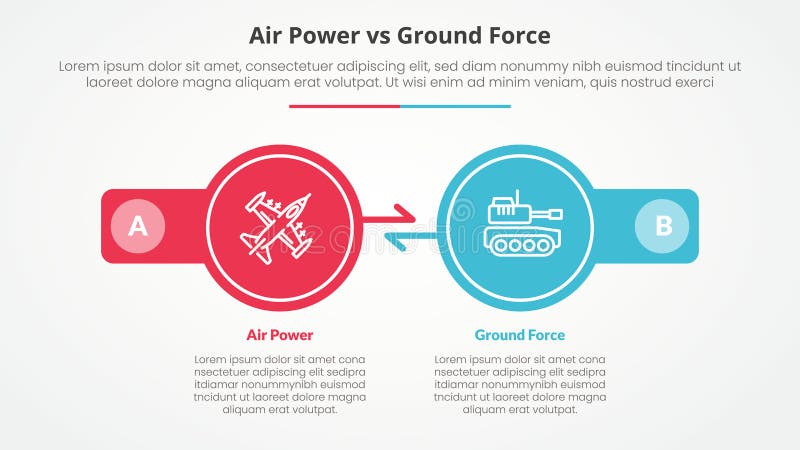 Air Power vs Ground Force

Lorem ipsum dolor sit amet, consectetuer adipiscing elit, sed diam nonummy nibh euismod tincidunt ut laoreet dolore magna aliquam erat volutpat. Ut wisi enim ad minim veniam, quis nostrud exerci

A

B

Air Power

Lorem ipsum dolor sit amet cona nsectetuer adipiscing elit sedipra itdiamar nonummynibh euismod tncidunt ut laoreet dolore magna aliquam erat volutpat.

Ground Force

Lorem ipsum dolor sit amet cona nsectetuer adipiscing elit sedipra itdiamar nonummynibh euismod tncidunt ut laoreet dolore magna aliquam erat volutpat.