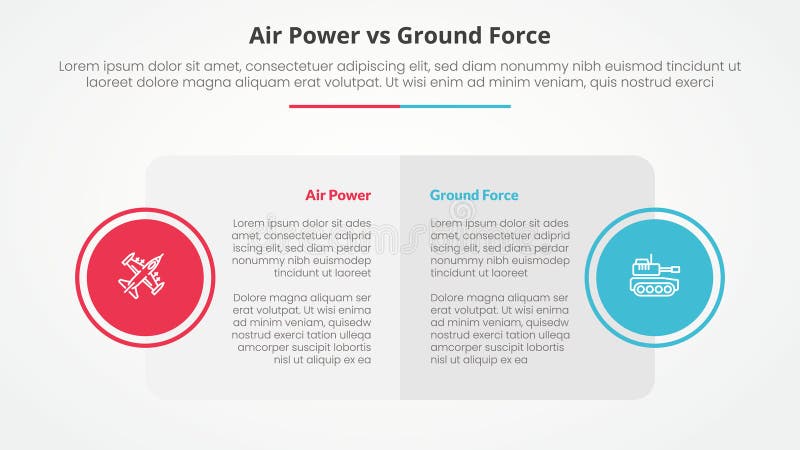 Air Power vs Ground Force

Lorem ipsum dolor sit amet, consectetuer adipiscing elit, sed diam nonummy nibh euismod tincidunt ut laoreet dolore magna aliquam erat volutpat. Ut wisi enim ad minim veniam, quis nostrud exerci

Air Power

Lorem ipsum dolor sit ades amet, consectetuer adiprid iscing elit, sed diam perdar nonummy nibh euismodep tincidunt ut laoreet

Dolore magna aliquam ser erat volutpat. Ut wisi enima ad minim veniam, quisedw nostrud exerci tation ulleqa amcorper suscipit lobortis nisl ut aliquip ex ea

Ground Force

Lorem ipsum dolor sit ades amet, consectetuer adiprid iscing elit, sed diam perdar nonummy nibh euismodep tincidunt ut laoreet

Dolore magna aliquam ser erat volutpat. Ut wisi enima ad minim veniam, quisedw nostrud exerci tation ulleqa amcorper suscipit lobortis nisl ut aliquip ex ea