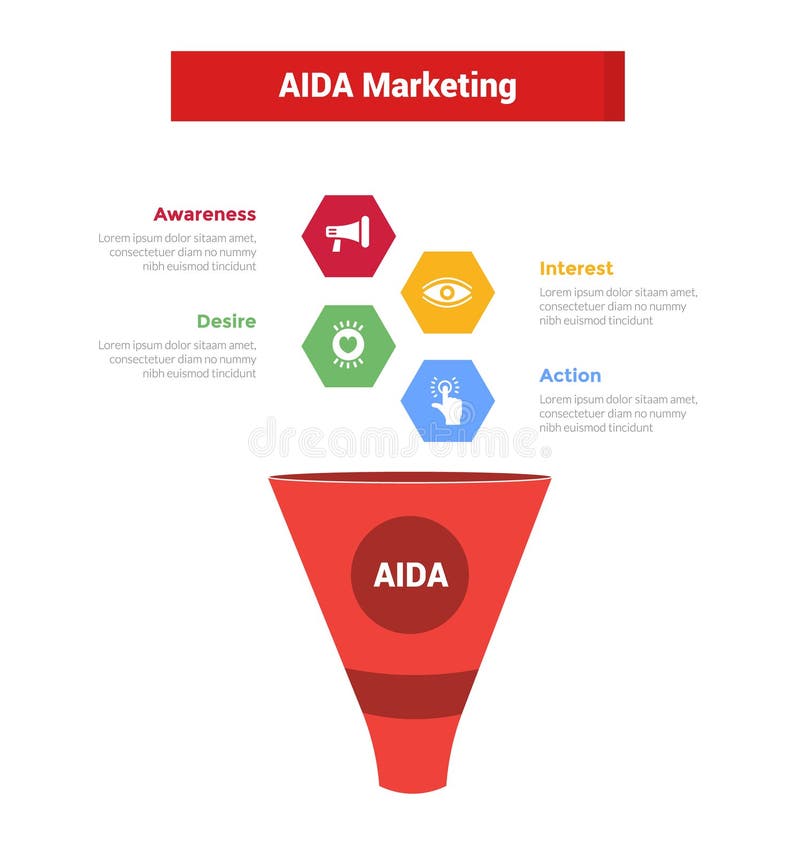 AIDA Marketing

Awareness
Lorem ipsum dolor sitaam amet, consectetuer diam no nummy nibh euismod tincidunt

Interest
Lorem ipsum dolor sitaam amet, consectetuer diam no nummy nibh euismod tincidunt

Desire
Lorem ipsum dolor sitaam amet, consectetuer diam no nummy nibh euismod tincidunt

Action
Lorem ipsum dolor sitaam amet, consectetuer diam no nummy nibh euismod tincidunt

dreamstime

AIDA