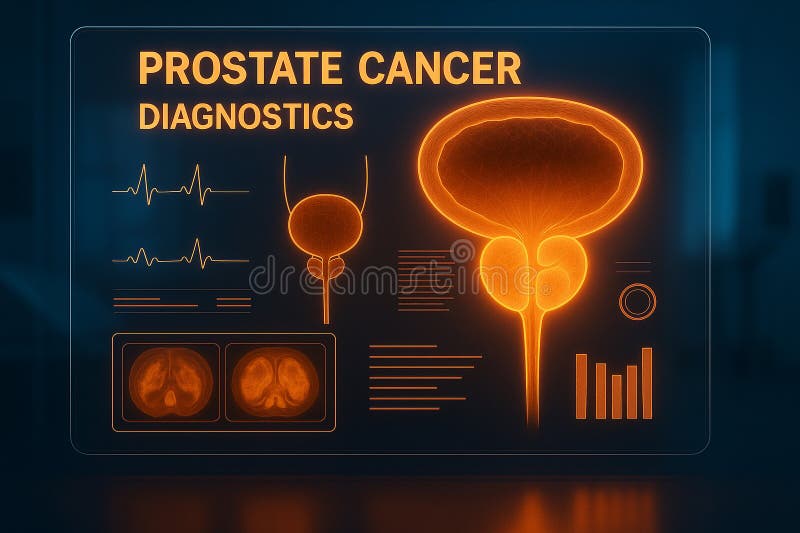 PROSTATE CANCER
DIAGNOSTICS

dreamstime