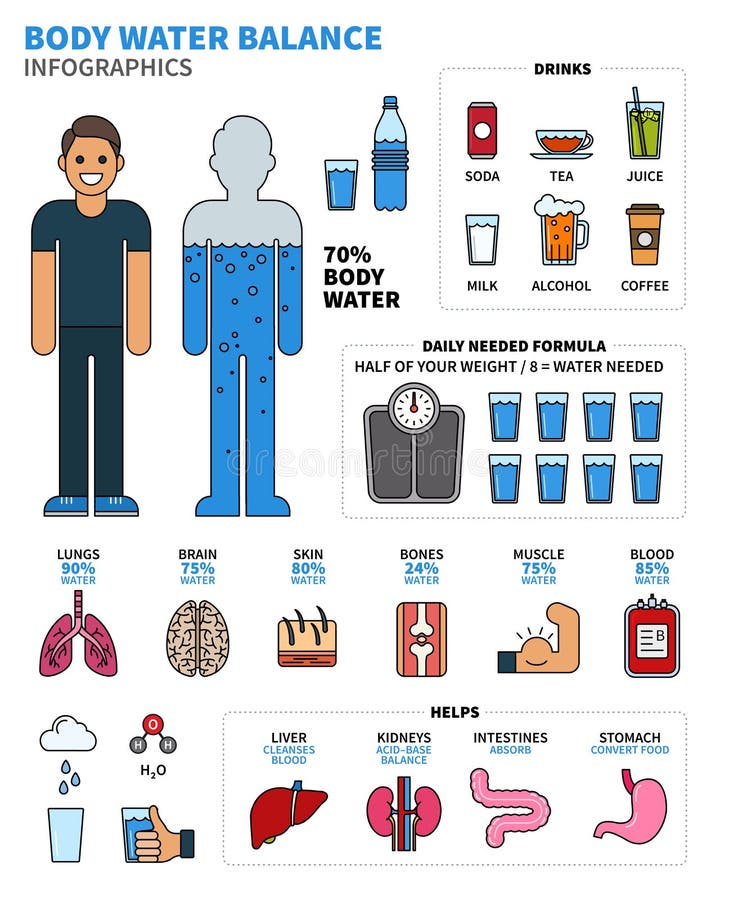 BODY WATER BALANCE
INFOGRAPHICS

70% BODY WATER

DRINKS
SODA
TEA
JUICE
MILK
ALCOHOL
COFFEE

DAILY NEEDED FORMULA
HALF OF YOUR WEIGHT / 8 = WATER NEEDED

dreamstime

LUNGS
90%
WATER

BRAIN
75%
WATER

SKIN
80%
WATER

BONES
24%
WATER

MUSCLE
75%
WATER

BLOOD
85%
WATER

B

O
H H
$H_2O$

HELPS
LIVER
CLEANSES BLOOD

KIDNEYS
ACID-BASE BALANCE

INTESTINES
ABSORB

STOMACH
CONVERT FOOD