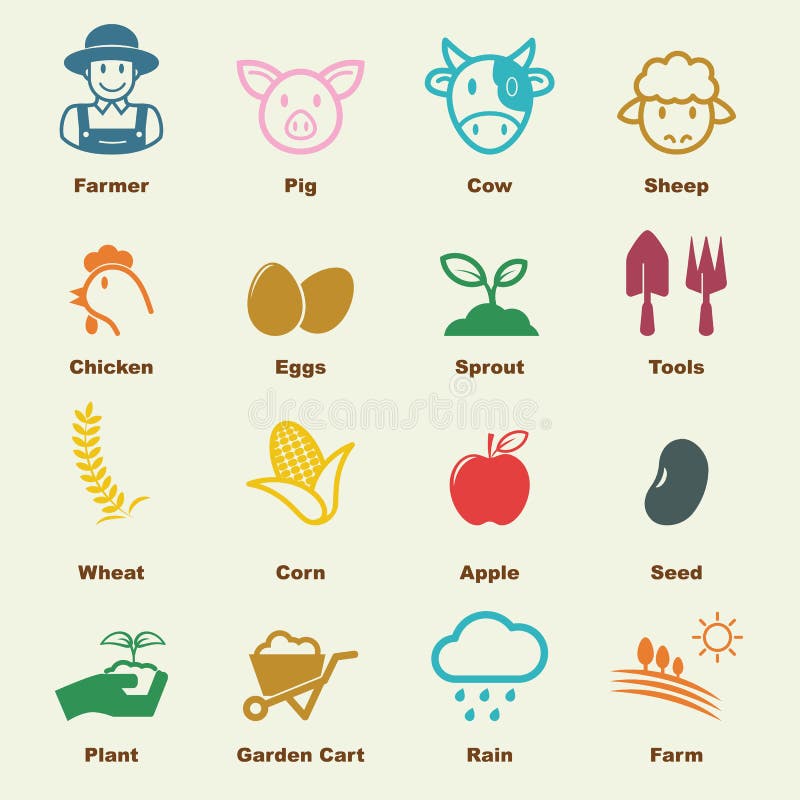 Farmer

Pig

Cow

Sheep

Chicken

Eggs

Sprout

Tools

dreamstime

Wheat

Corn

Apple

Seed

Plant

Garden Cart

Rain

Farm