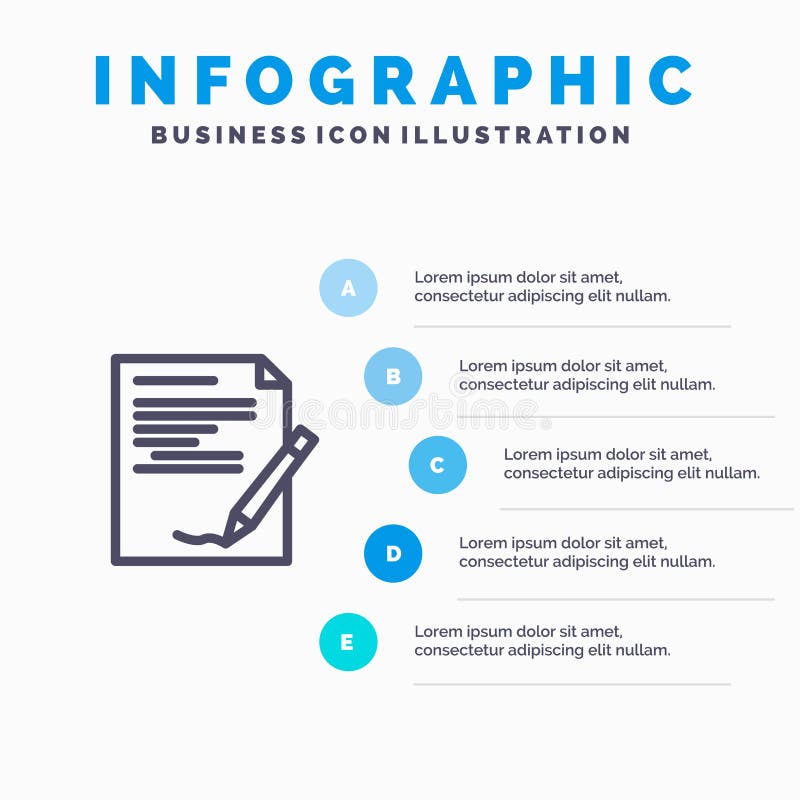 INFOGRAPHIC
BUSINESS ICON ILLUSTRATION

A
Lorem ipsum dolor sit amet, consectetur adipiscing elit nullam.

B
Lorem ipsum dolor sit amet, consectetur adipiscing elit nullam.

dreamstime

C
Lorem ipsum dolor sit amet, consectetur adipiscing elit nullam.

D
Lorem ipsum dolor sit amet, consectetur adipiscing elit nullam.

E
Lorem ipsum dolor sit amet, consectetur adipiscing elit nullam.