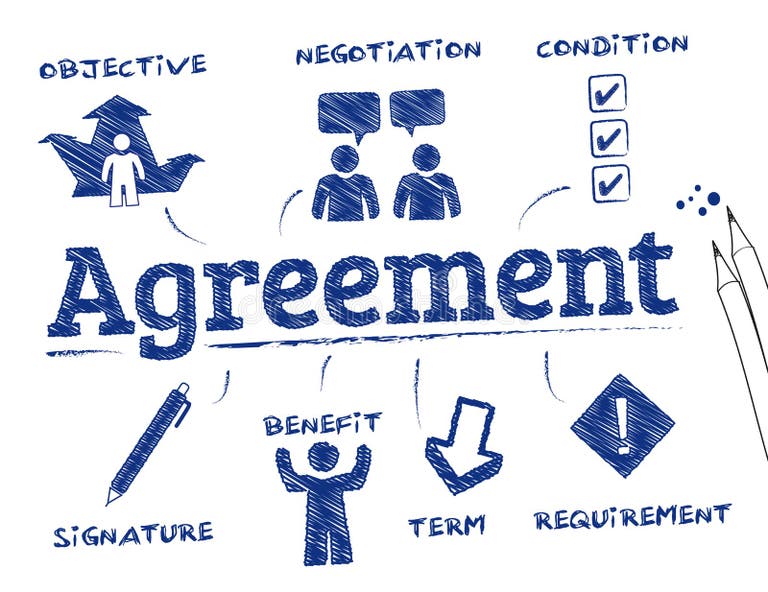 OBJECTIVE

NEGOTIATION

CONDITION

Agreement

BENEFIT

SIGNATURE

TERM

REQUIREMENT