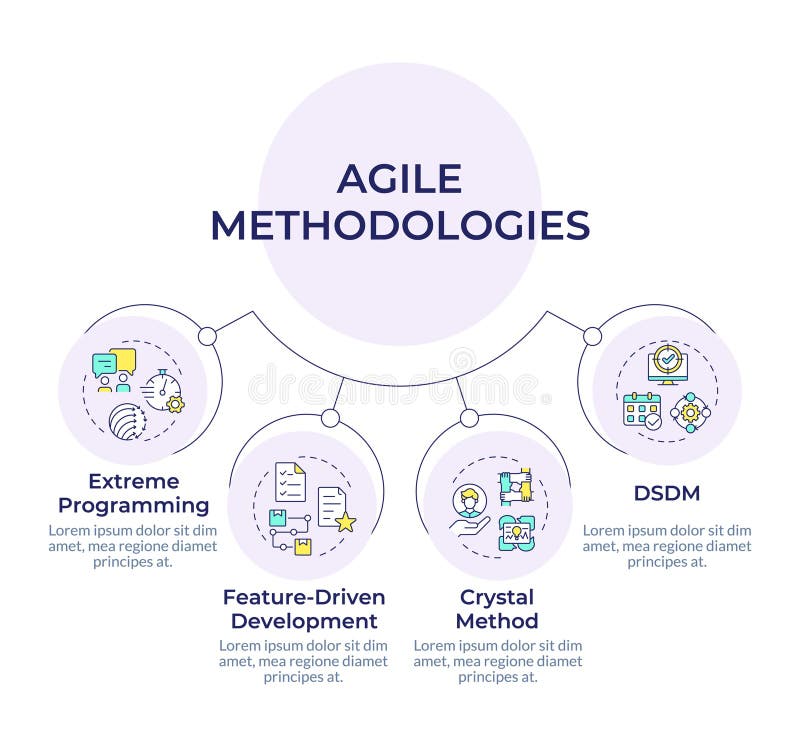 AGILE METHODOLOGIES

dreamstime

Extreme Programming
Lorem ipsum dolor sit dim amet, mea regione diamet principes at.

Feature-Driven Development
Lorem ipsum dolor sit dim amet, mea regione diamet principes at.

Crystal Method
Lorem ipsum dolor sit dim amet, mea regione diamet principes at.

DSDM
Lorem ipsum dolor sit dim amet, mea regione diamet principes at.