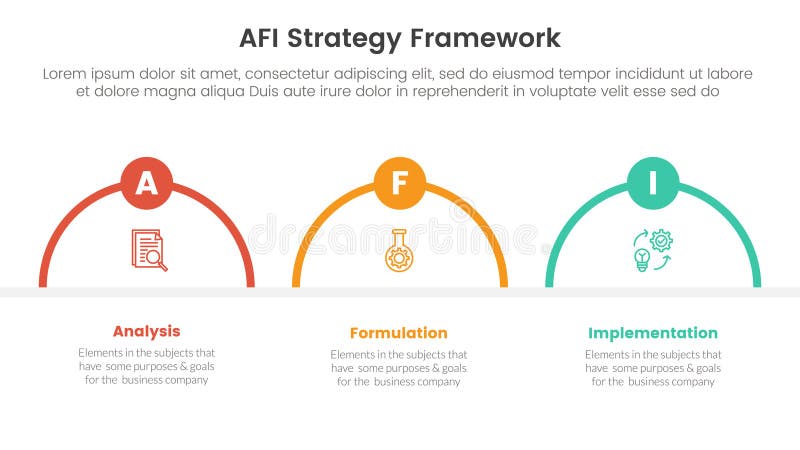 AFI Strategy Framework

Lorem ipsum dolor sit amet, consectetur adipiscing elit, sed do eiusmod tempor incididunt ut labore et dolore magna aliqua Duis aute irure dolor in reprehenderit in voluptate velit esse sed do

A

F

I

dreamstime

Analysis

Elements in the subjects that have some purposes & goals for the business company

Formulation

Elements in the subjects that have some purposes & goals for the business company

Implementation

Elements in the subjects that have some purposes & goals for the business company