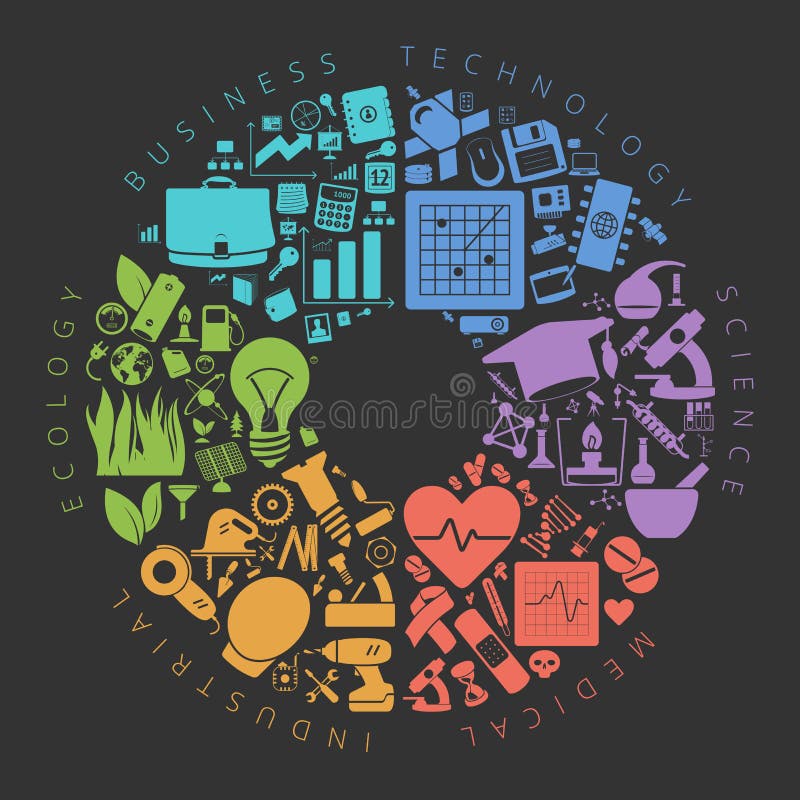 BUSINESS
TECHNOLOGY
SCIENCE
MEDICAL
INDUSTRIAL
ECOLOGY
1000
12
dreamstime