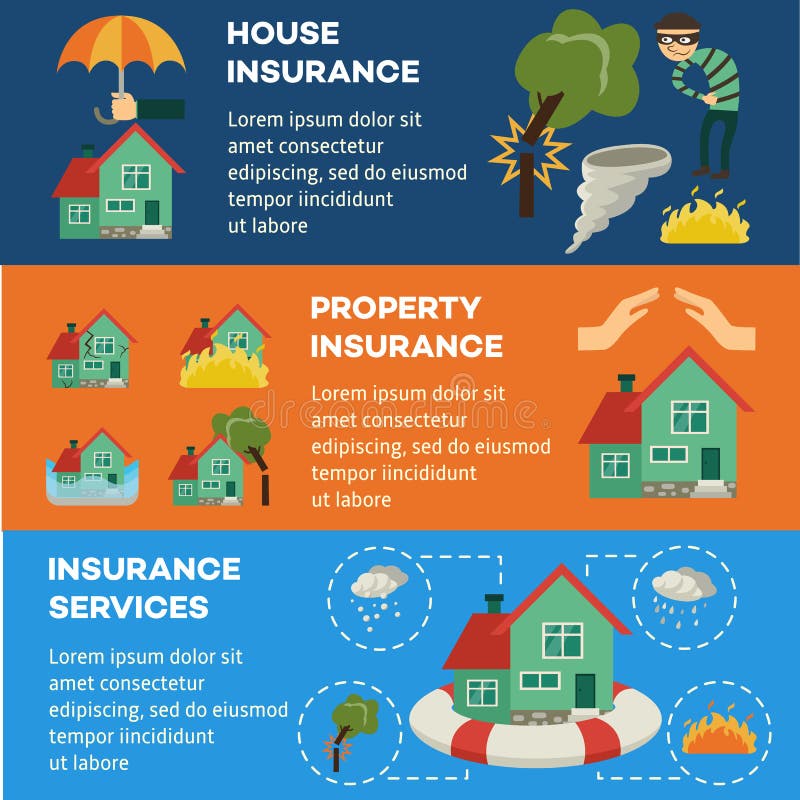 HOUSE INSURANCE

Lorem ipsum dolor sit amet consectetur edipiscing, sed do eiusmod tempor iincididunt ut labore

PROPERTY INSURANCE

Lorem ipsum dolor sit amet consectetur edipiscing, sed do eiusmod tempor iincididunt ut labore

dreamstime

INSURANCE SERVICES

Lorem ipsum dolor sit amet consectetur edipiscing, sed do eiusmod tempor iincididunt ut labore