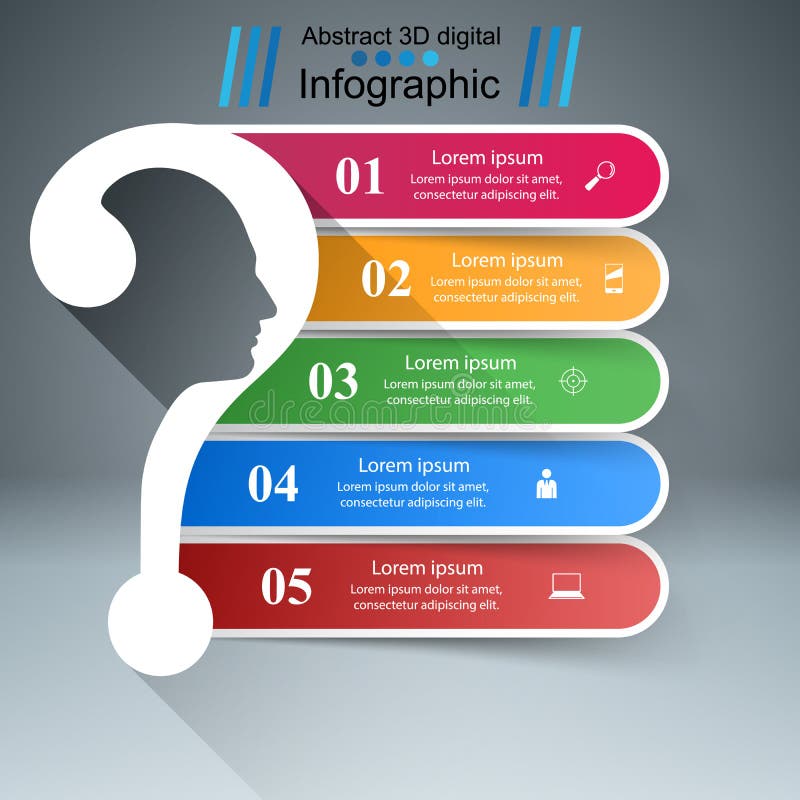 Abstract 3D digital
Infographic

01
Lorem ipsum
Lorem ipsum dolor sit amet, consectetur adipiscing elit.

02
Lorem ipsum
Lorem ipsum dolor sit amet, consectetur adipiscing elit.

03
Lorem ipsum
Lorem ipsum dolor sit amet, consectetur adipiscing elit.

dreamstime

04
Lorem ipsum
Lorem ipsum dolor sit amet, consectetur adipiscing elit.

05
Lorem ipsum
Lorem ipsum dolor sit amet, consectetur adipiscing elit.