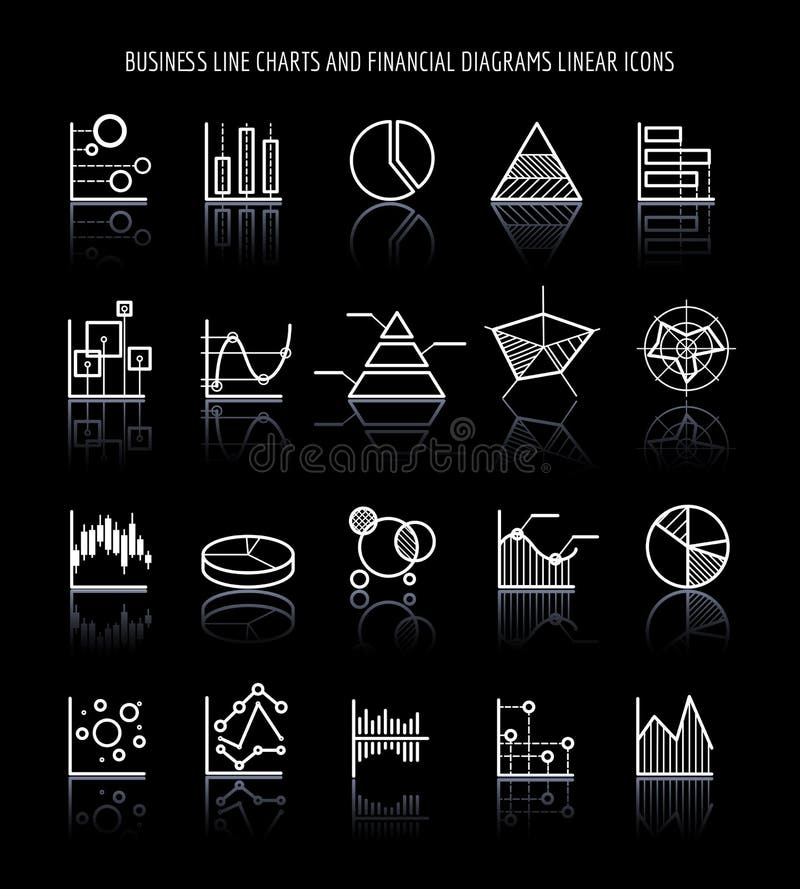 BUSINESS LINE CHARTS AND FINANCIAL DIAGRAMS LINEAR ICONS

dreamstime