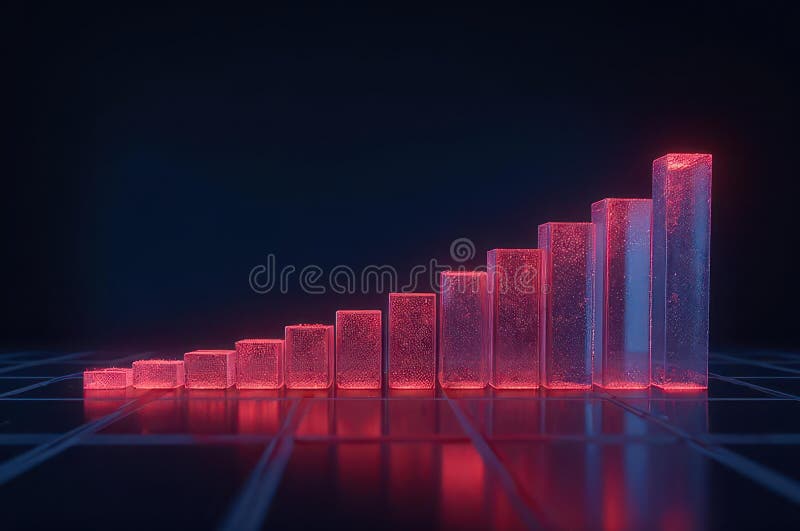 dreamstime