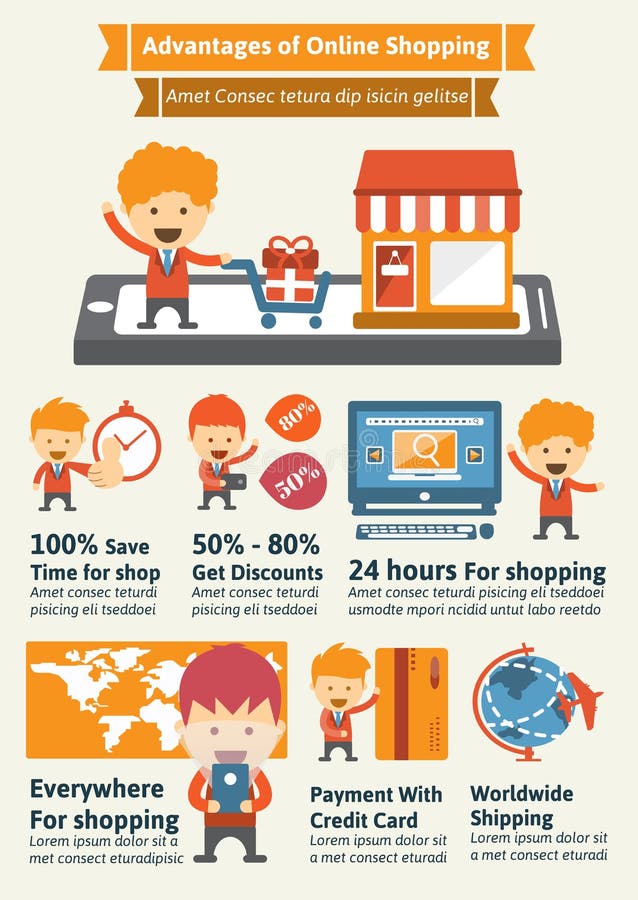 Advantages of Online Shopping

Amet Consec tetura dip isicin gelitse

80%

50%

100% Save Time for shop
Amet consec teturdi pisicing eli tseddoei

50% - 80% Get Discounts
Amet consec teturdi pisicing eli tseddoei

24 hours For shopping
Amet consec teturdi pisicing eli tseddoei usmodte mpori ncidid untut labo reetdo

Everywhere For shopping
Lorem ipsum dolor sit a met consect eturadipisic

Payment With Credit Card
Lorem ipsum dolor sit a met consect eturadi

Worldwide Shipping
Lorem ipsum dolor sit a met consect eturadi